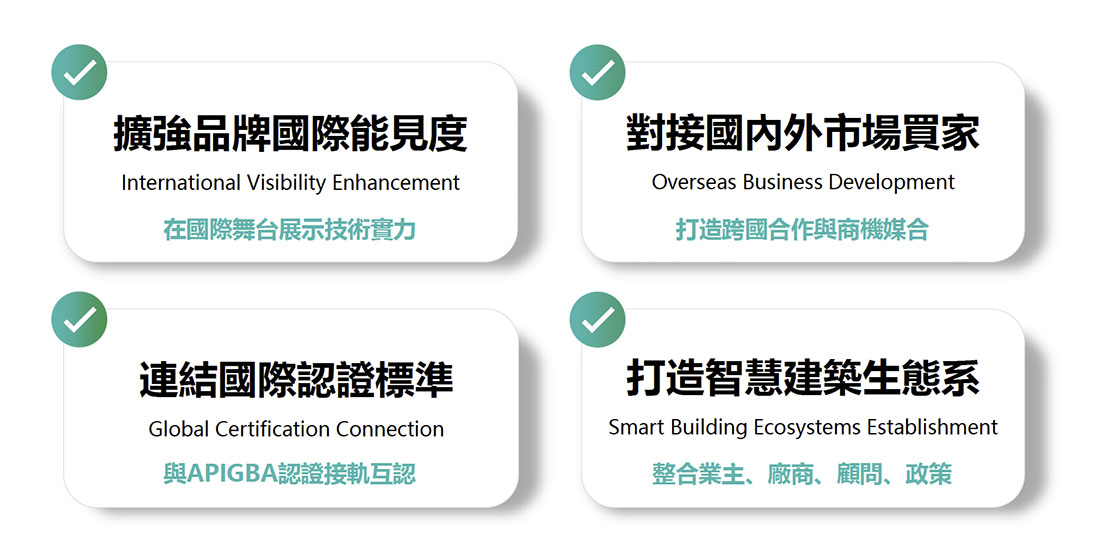 擴強品牌國際能見度

International Visibility Enhancement

在國際舞台展示技術實力

對接國內外市場買家

Overseas Business Development

打造跨國合作與商機媒合

連結國際認證標準

Global Certification Connection

與APIGBA認證接軌互認

打造智慧建築生態系

Smart Building Ecosystems Establishment

整合業主、廠商、顧問、政策